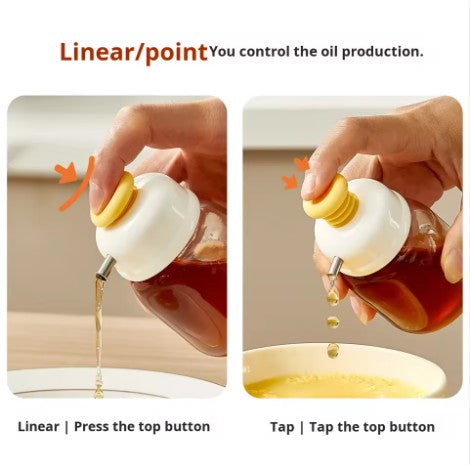 Linear/point You control the oil production.

Linear | Press the top button

Tap | Tap the top button