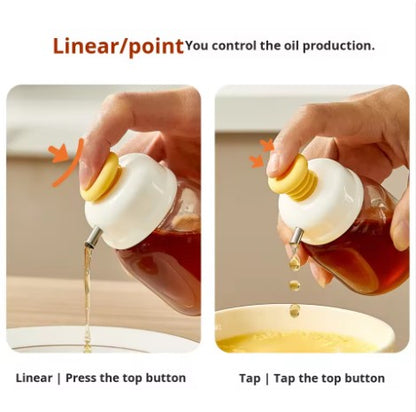 Linear/point You control the oil production.

Linear | Press the top button

Tap | Tap the top button