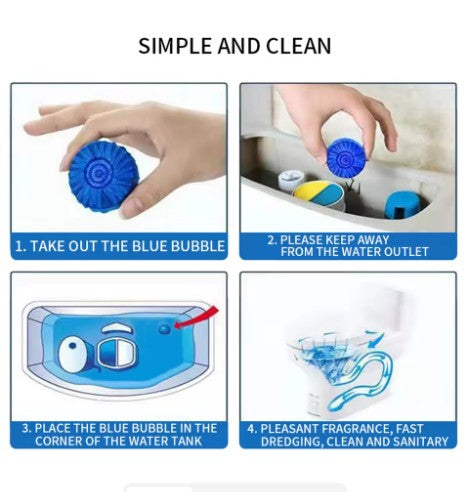 SIMPLE AND CLEAN

1. TAKE OUT THE BLUE BUBBLE

2. PLEASE KEEP AWAY FROM THE WATER OUTLET

3. PLACE THE BLUE BUBBLE IN THE CORNER OF THE WATER TANK

4. PLEASANT FRAGRANCE, FAST DREDGING, CLEAN AND SANITARY